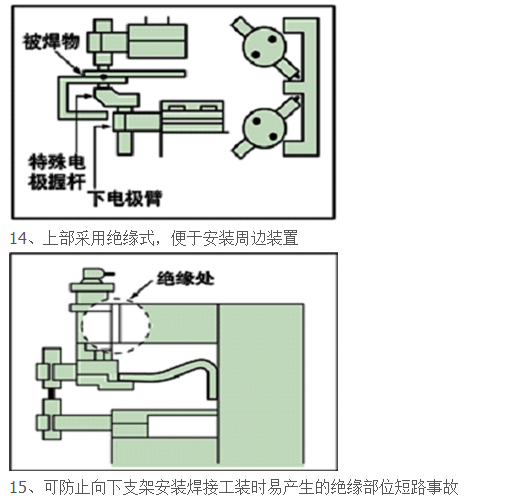 被焊物

特殊电极握杆

下电极臂

14、上部采用绝缘式，便于安装周边装置

绝缘处

15、可防止向下支架安装焊接工装时易产生的绝缘部位短路事故