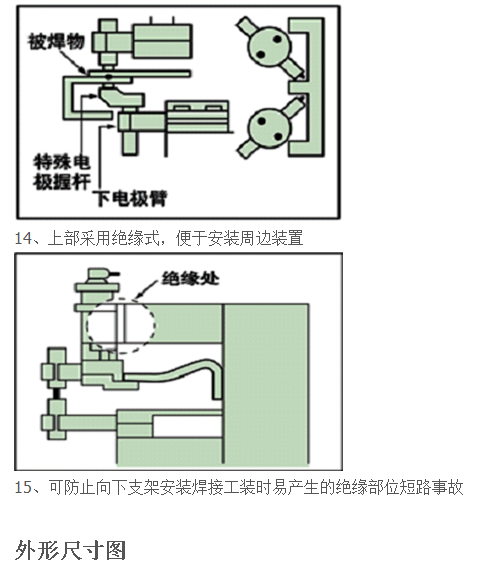 被焊物

特殊电极握杆

下电极臂

14、上部采用绝缘式，便于安装周边装置

绝缘处

15、可防止向下支架安装焊接工装时易产生的绝缘部位短路事故

外形尺寸图